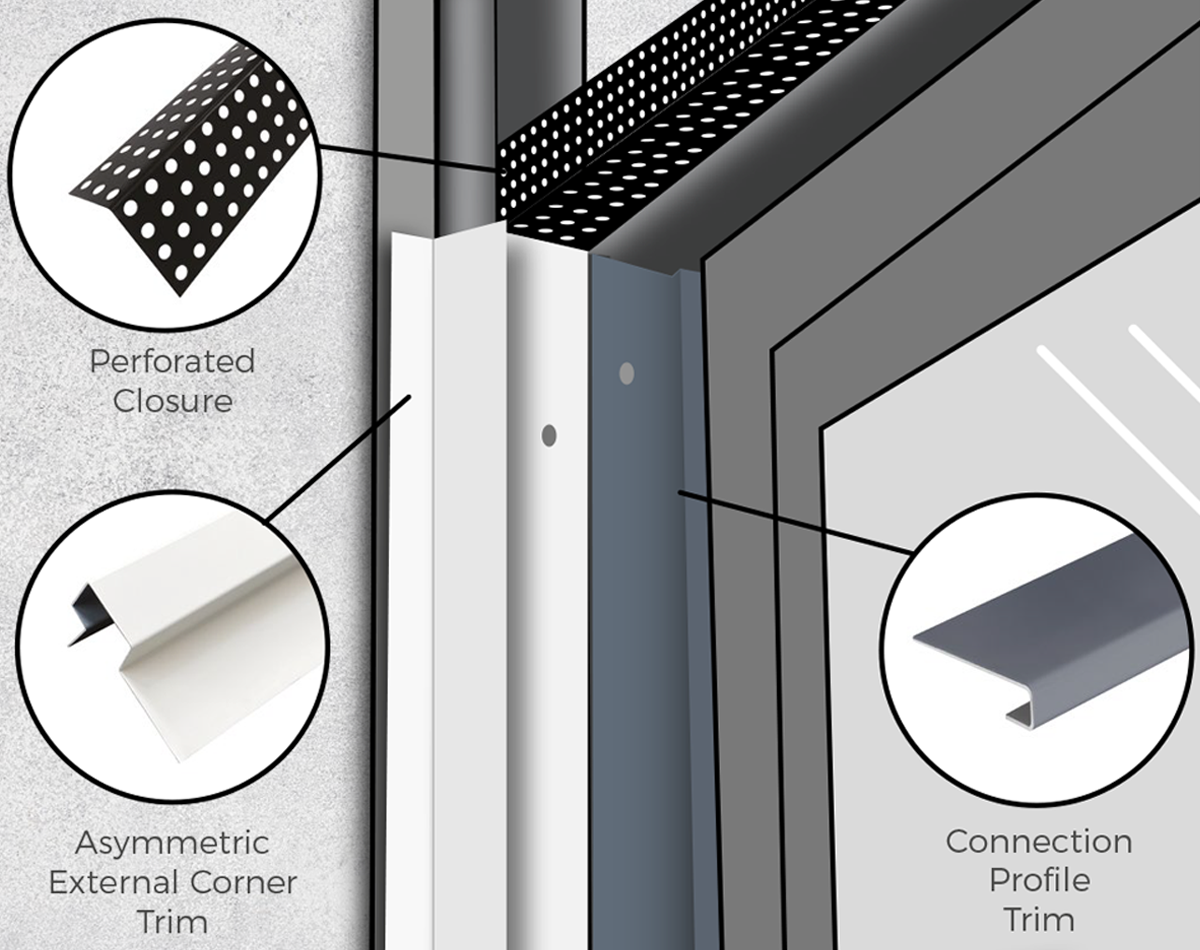 Perforated
Closure

Asymmetric
External Corner
Trim

Connection
Profile
Trim