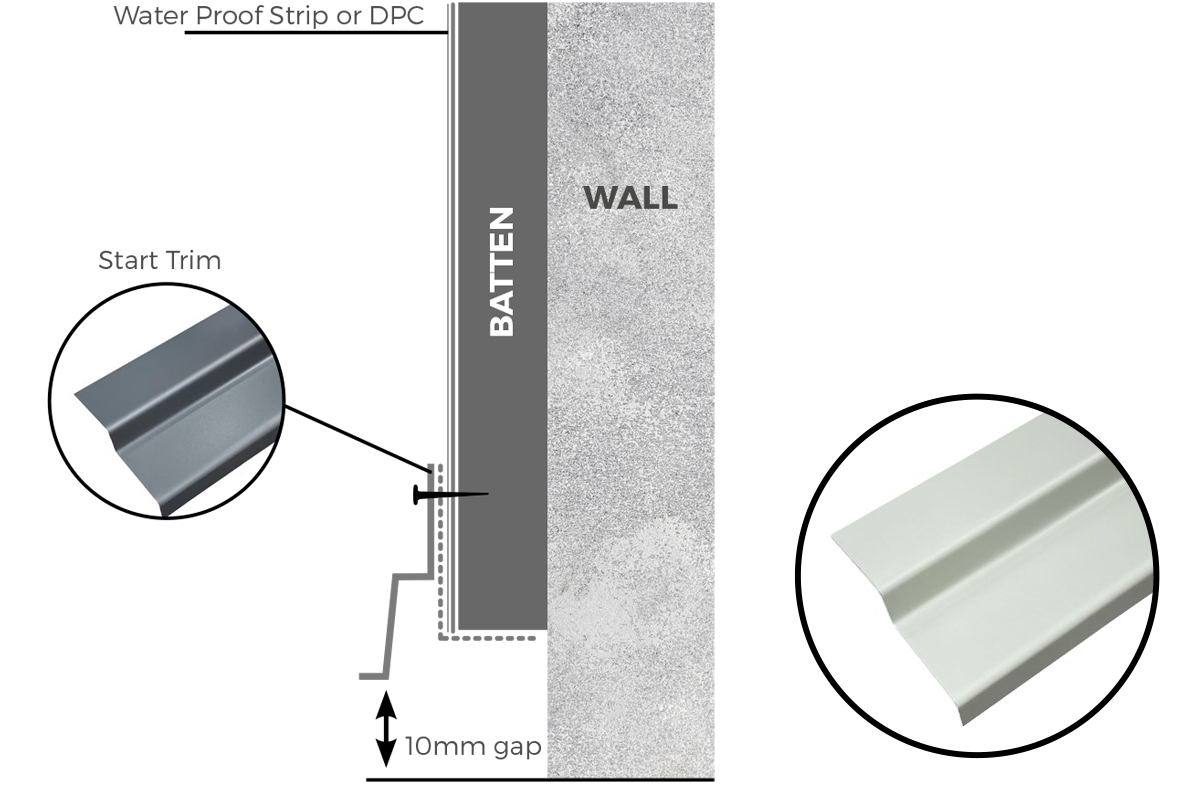 Water Proof Strip or DPC

WALL

BATTEN

Start Trim

10mm gap