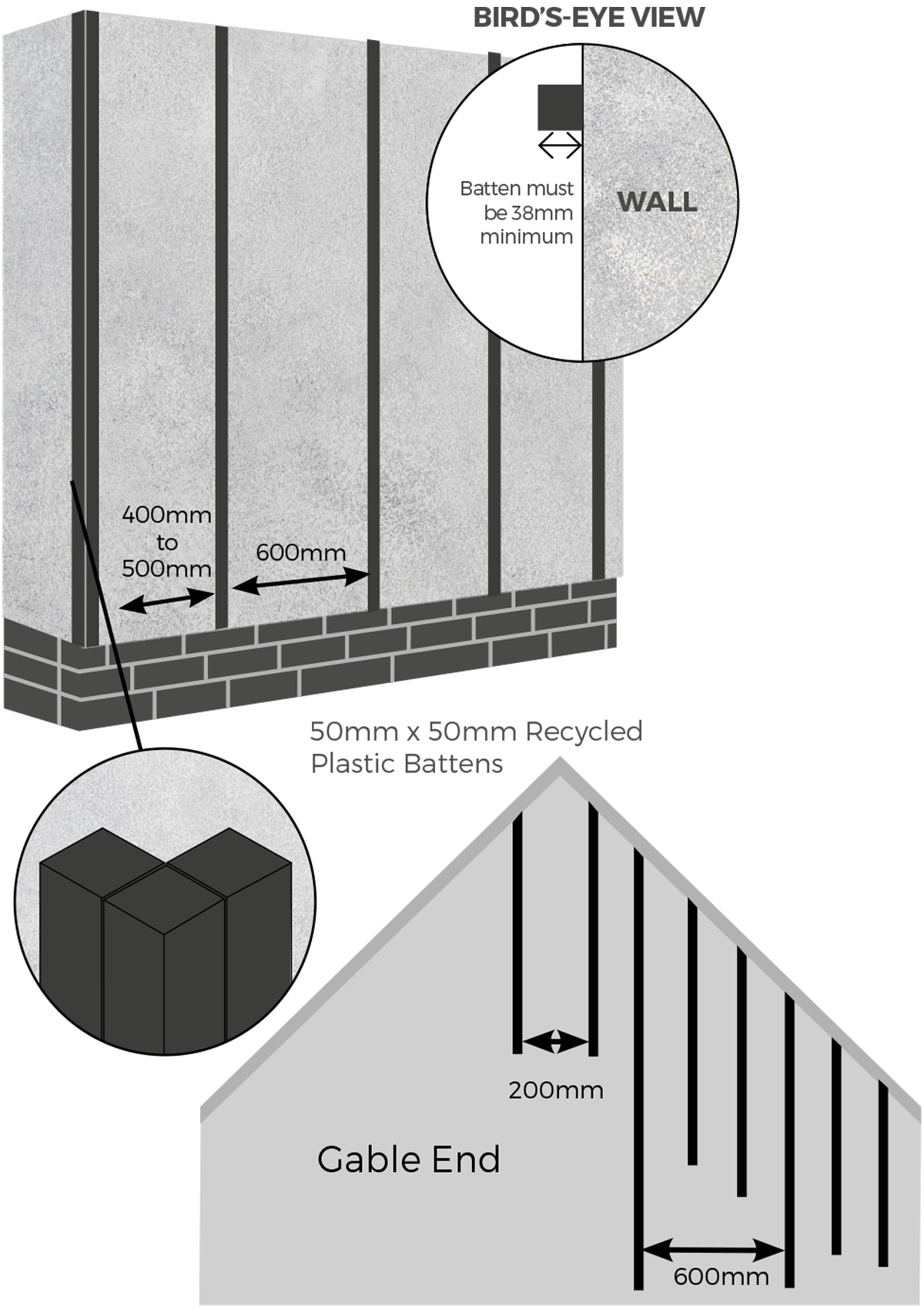 BIRD'S-EYE VIEW

Batten must be 38mm minimum

WALL

400mm to 500mm

600mm

50mm x 50mm Recycled Plastic Battens

200mm

Gable End

600mm